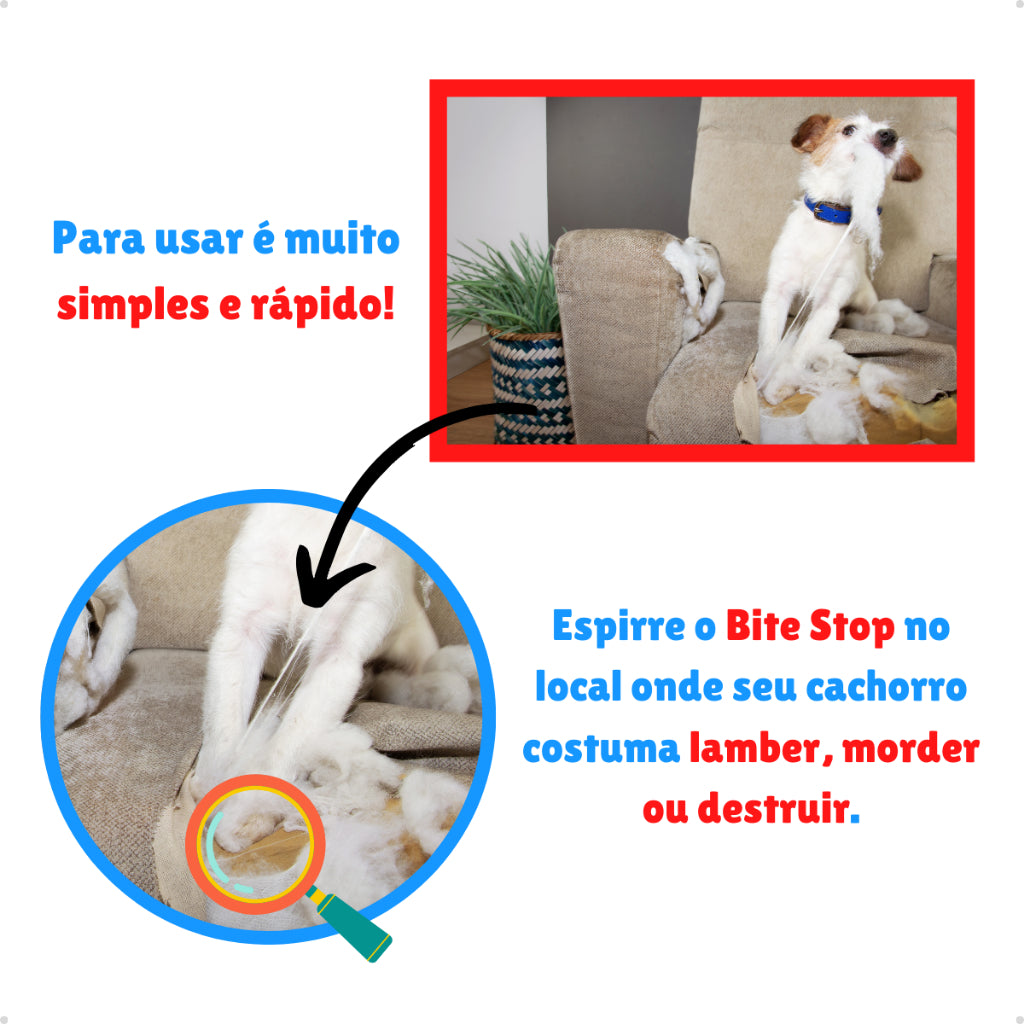 Para usar é muito simples e rápido!

Espirre o Bite Stop no local onde seu cachorro costuma lamber, morder ou destruir.